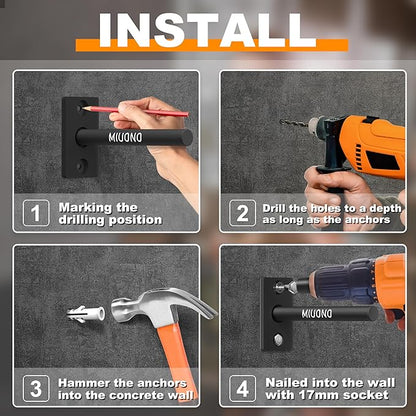 INSTALL

MIUONO

1 Marking the drilling position

2 Drill the holes to a depth as long as the anchors

3 Hammer the anchors into the concrete wall

MIUONO

4 Nailed into the wall with 17mm socket