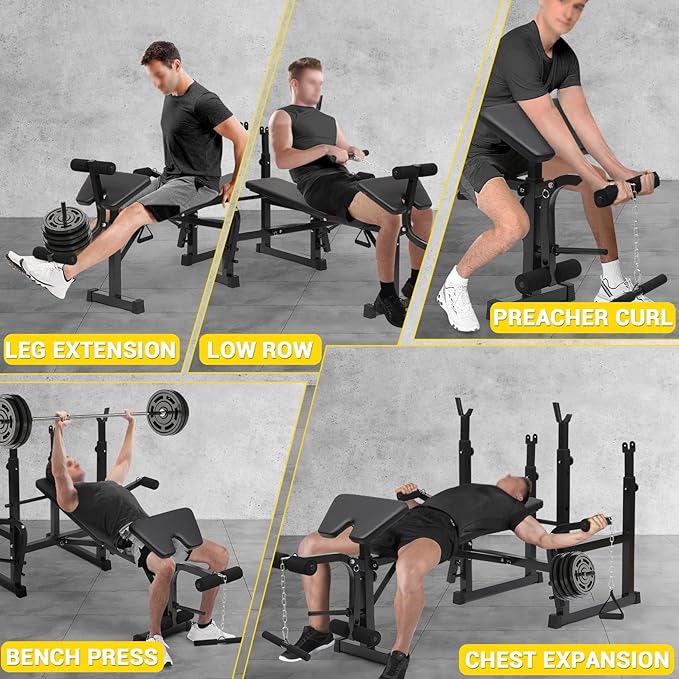 LEG EXTENSION

LOW ROW

PREACHER CURL

BENCH PRESS

CHEST EXPANSION