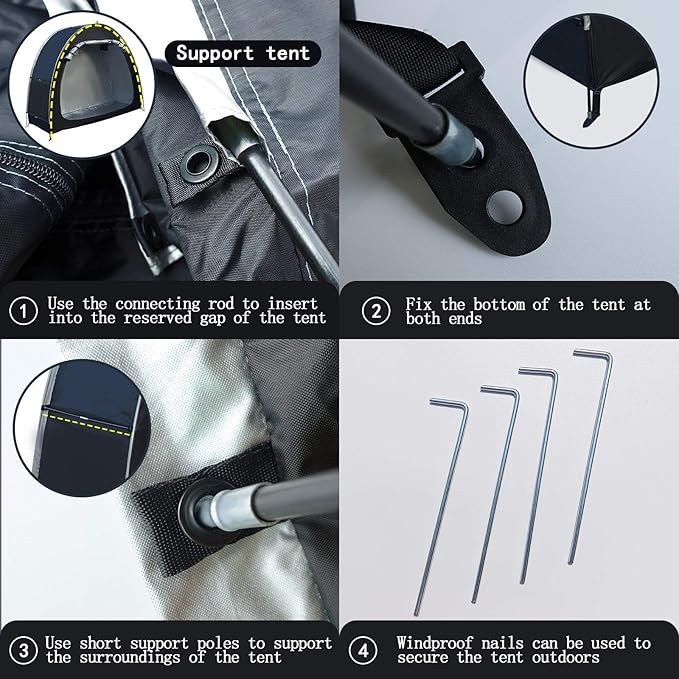 Support tent

① Use the connecting rod to insert into the reserved gap of the tent

② Fix the bottom of the tent at both ends

③ Use short support poles to support the surroundings of the tent

④ Windproof nails can be used to secure the tent outdoors