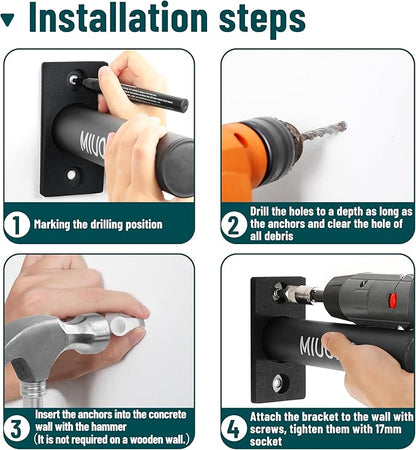 Installation steps

MIUO

1 Marking the drilling position

2 Drill the holes to a depth as long as the anchors and clear the hole of all debris

3 Insert the anchors into the concrete wall with the hammer (It is not required on a wooden wall.)

MIUO

4 Attach the bracket to the wall with screws, tighten them with 17mm socket