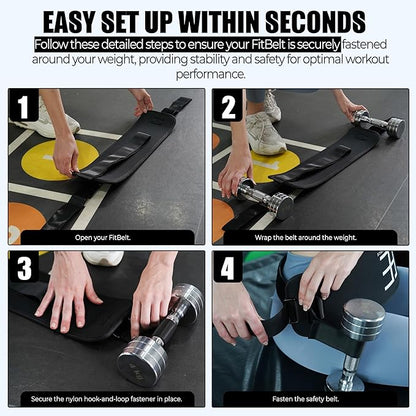 EASY SET UP WITHIN SECONDS

Follow these detailed steps to ensure your FitBelt is securely fastened around your weight, providing stability and safety for optimal workout performance.

1

Open your FitBelt.

2

Wrap the belt around the weight.

3

Secure the nylon hook-and-loop fastener in place.

4

Fasten the safety belt.