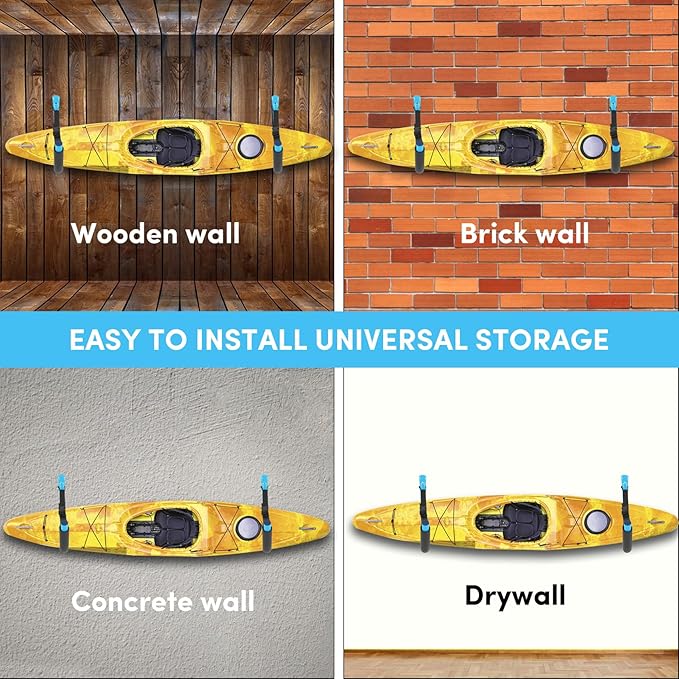 Wooden wall

Brick wall

EASY TO INSTALL UNIVERSAL STORAGE

Concrete wall

Drywall