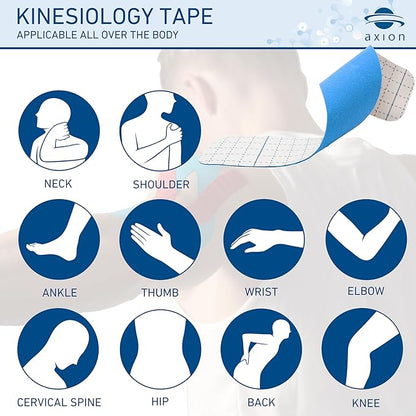 KINESIOLOGY TAPE
APPLICABLE ALL OVER THE BODY

axion

NECK
SHOULDER

ANKLE
THUMB
WRIST
ELBOW

CERVICAL SPINE
HIP
BACK
KNEE