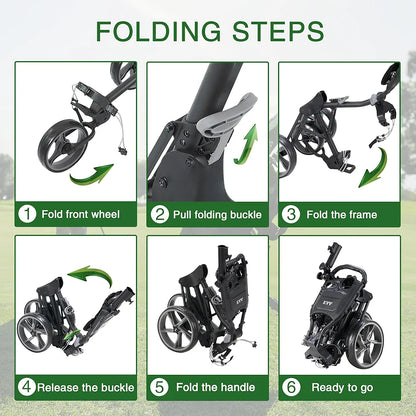 FOLDING STEPS

1 Fold front wheel

2 Pull folding buckle

3 Fold the frame

4 Release the buckle

5 Fold the handle

6 Ready to go