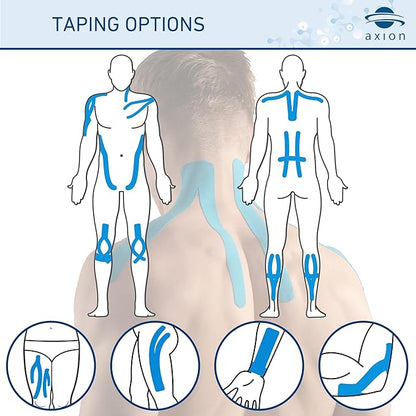 TAPING OPTIONS

axion