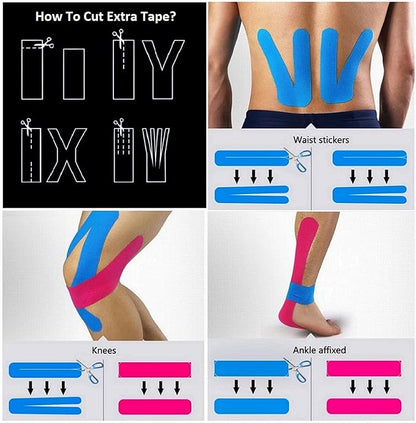 How To Cut Extra Tape?

Waist stickers

Knees

Ankle affixed