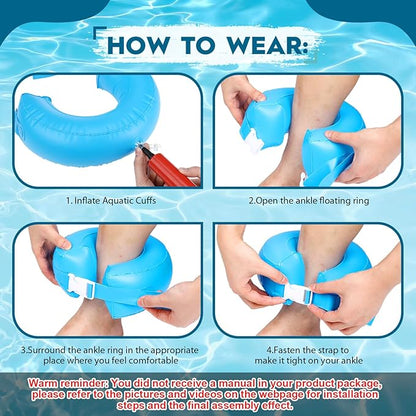 HOW TO WEAR:

1. Inflate Aquatic Cuffs

2.Open the ankle floating ring

3.Surround the ankle ring in the appropriate place where you feel comfortable

4.Fasten the strap to make it tight on your ankle

Warm reminder: You did not receive a manual in your product package, please refer to the pictures and videos on the webpage for installation steps and the final assembly effect.