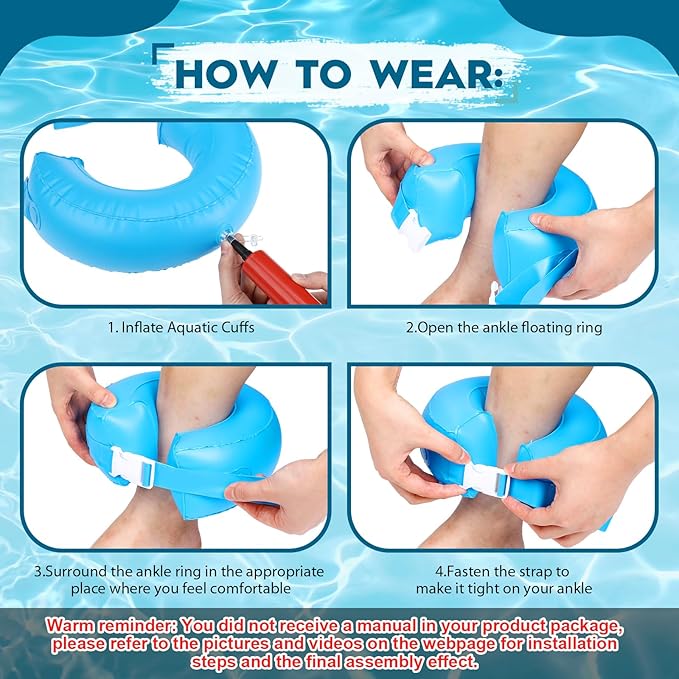 HOW TO WEAR:

1. Inflate Aquatic Cuffs

2.Open the ankle floating ring

3.Surround the ankle ring in the appropriate place where you feel comfortable

4.Fasten the strap to make it tight on your ankle

Warm reminder: You did not receive a manual in your product package, please refer to the pictures and videos on the webpage for installation steps and the final assembly effect.