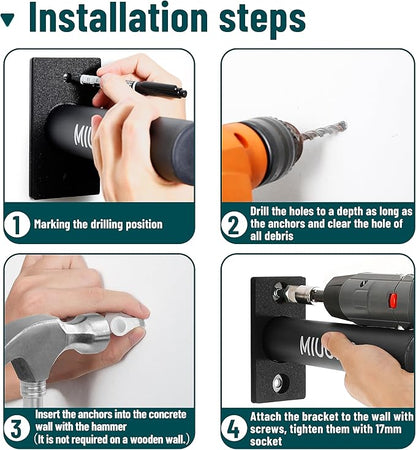 Installation steps

MIU

1 Marking the drilling position

2 Drill the holes to a depth as long as the anchors and clear the hole of all debris

3 Insert the anchors into the concrete wall with the hammer (It is not required on a wooden wall.)

MIU

4 Attach the bracket to the wall with screws, tighten them with 17mm socket