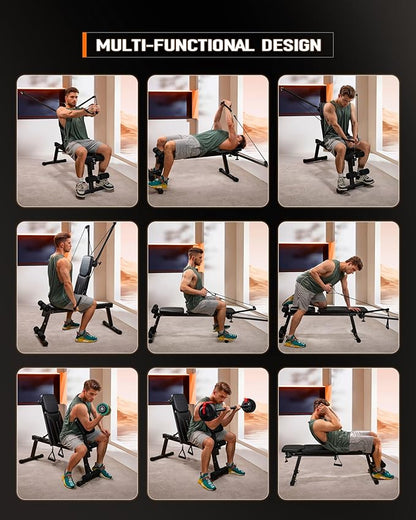 MULTI-FUNCTIONAL DESIGN