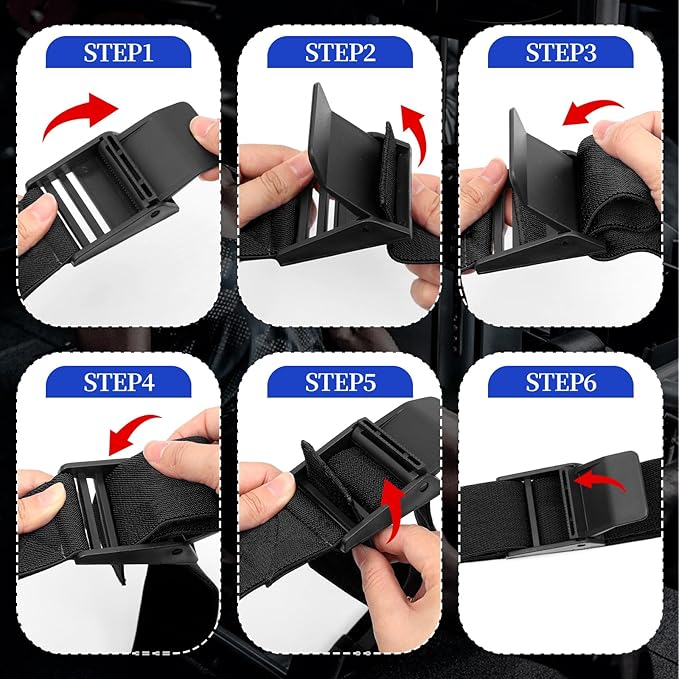 STEP1

STEP2

STEP3

STEP4

STEP5

STEP6