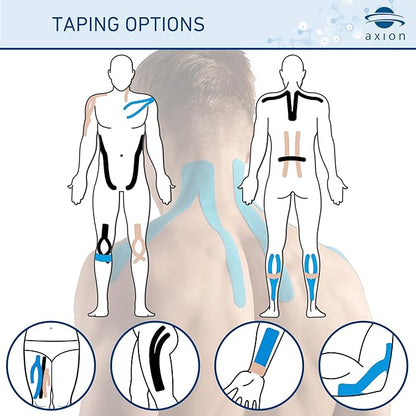 TAPING OPTIONS

axion