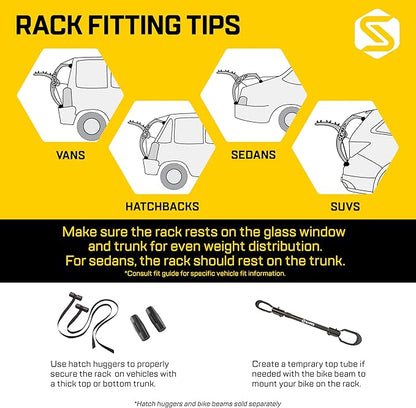 RACK FITTING TIPS

VANS

HATCHBACKS

SEDANS

SUVS

Make sure the rack rests on the glass window and trunk for even weight distribution. For sedans, the rack should rest on the trunk.

*Consult fit guide for specific vehicle fit information.

Use hatch huggers to properly secure the rack on vehicles with a thick top or bottom trunk.

Create a temprary top tube if needed with the bike beam to mount your bike on the rack.

*Hatch huggers and bike beams sold separately