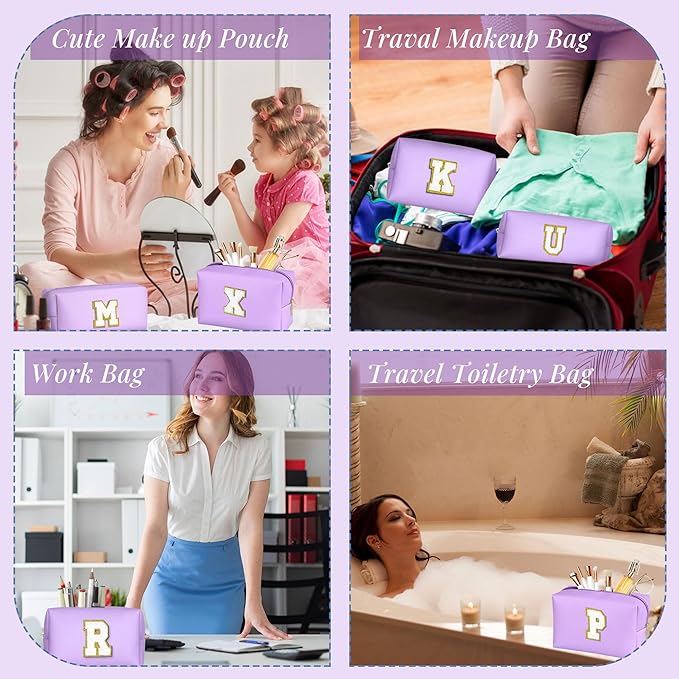 Cute Make up Pouch

M

X

Traval Makeup Bag

K

U

Work Bag

R

Travel Toiletry Bag

P