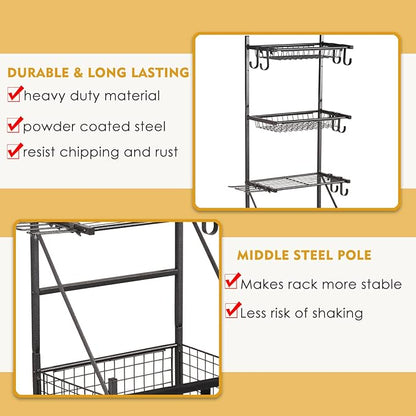 DURABLE & LONG LASTING

heavy duty material

powder coated steel

resist chipping and rust

MIDDLE STEEL POLE

Makes rack more stable

Less risk of shaking