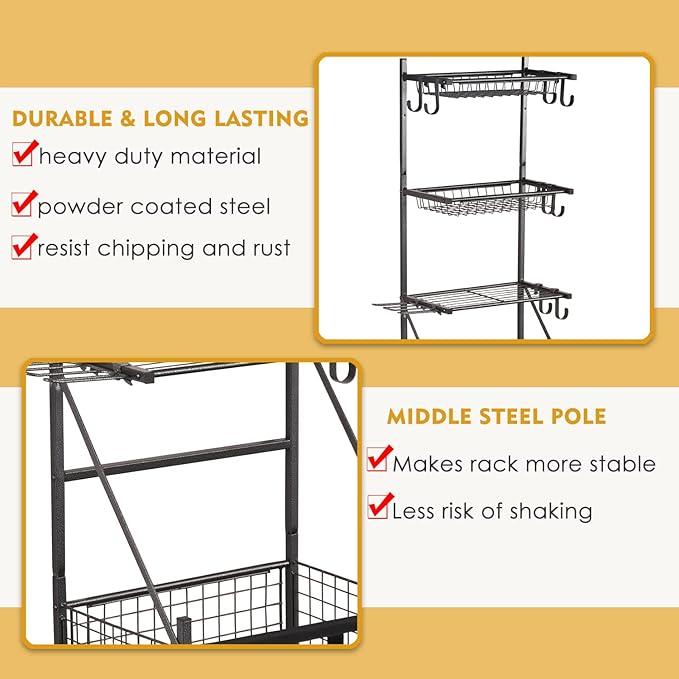 DURABLE & LONG LASTING

heavy duty material

powder coated steel

resist chipping and rust

MIDDLE STEEL POLE

Makes rack more stable

Less risk of shaking