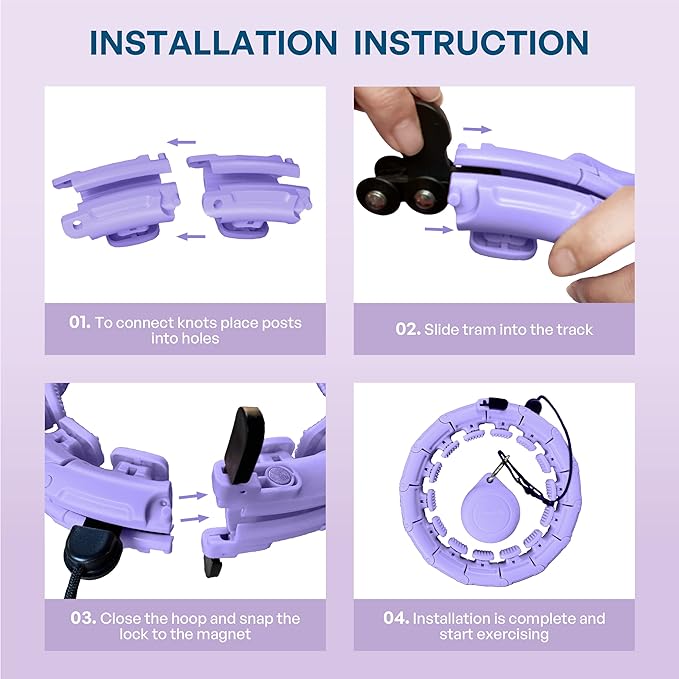 INSTALLATION INSTRUCTION

01. To connect knots place posts into holes

02. Slide tram into the track

03. Close the hoop and snap the lock to the magnet

04. Installation is complete and start exercising