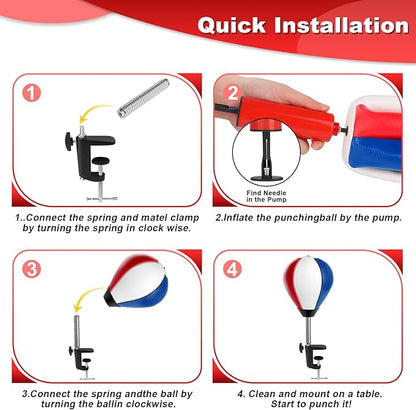 Quick Installation

1

1..Connect the spring and matel clamp by turning the spring in clock wise.

2

Find Needle in the Pump

2.Inflate the punchingball by the pump.

3

3.Connect the spring andthe ball by turning the ballin clockwise.

4

4. Clean and mount on a table. Start to punch it!