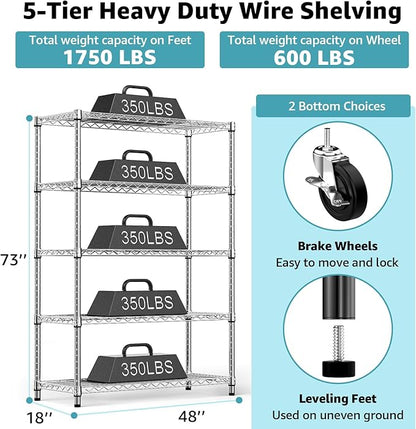 5-Tier Heavy Duty Wire Shelving

Total weight capacity on Feet
1750 LBS

Total weight capacity on Wheel
600 LBS

350LBS

350LBS

350LBS

350LBS

350LBS

73''

18''

48''

2 Bottom Choices

Brake Wheels
Easy to move and lock

Leveling Feet
Used on uneven ground