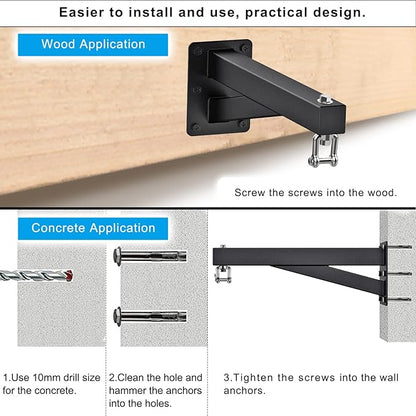 Easier to install and use, practical design.

Wood Application

Screw the screws into the wood.

Concrete Application

1.Use 10mm drill size for the concrete.

2.Clean the hole and hammer the anchors into the holes.

3.Tighten the screws into the wall anchors.