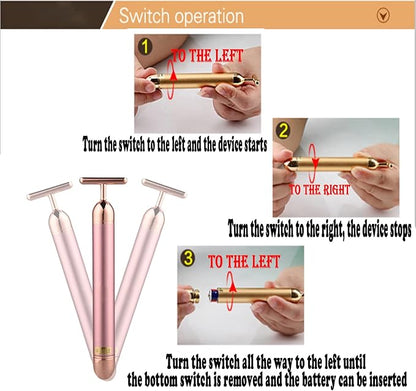 Switch operation

1
TO THE LEFT

Turn the switch to the left and the device starts

2
TO THE RIGHT

Turn the switch to the right, the device stops

3
TO THE LEFT

Turn the switch all the way to the left until the bottom switch is removed and the battery can be inserted