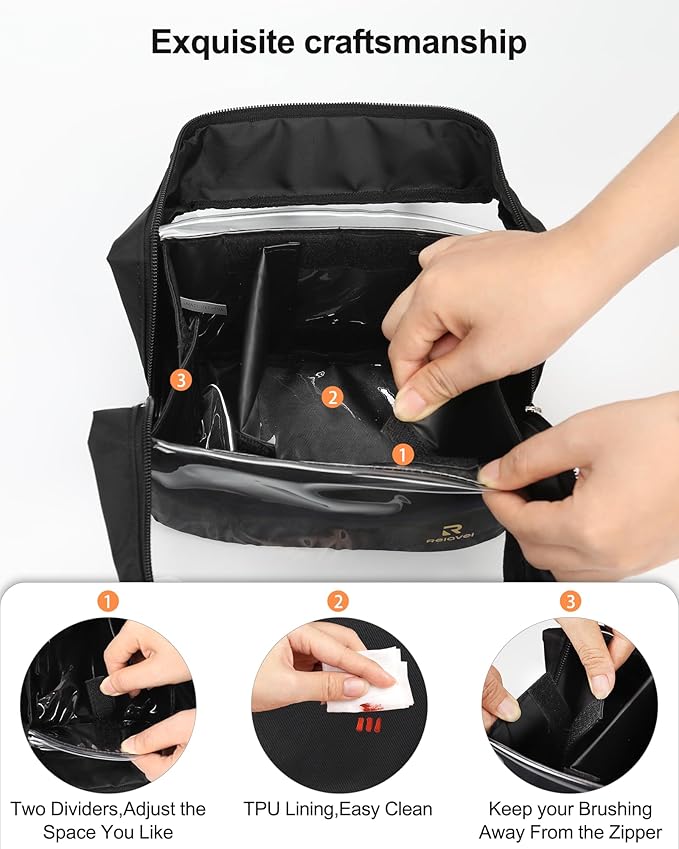 Exquisite craftsmanship

3

2

1

Relavel

1

2

3

Two Dividers,Adjust the Space You Like

TPU Lining,Easy Clean

Keep your Brushing Away From the Zipper