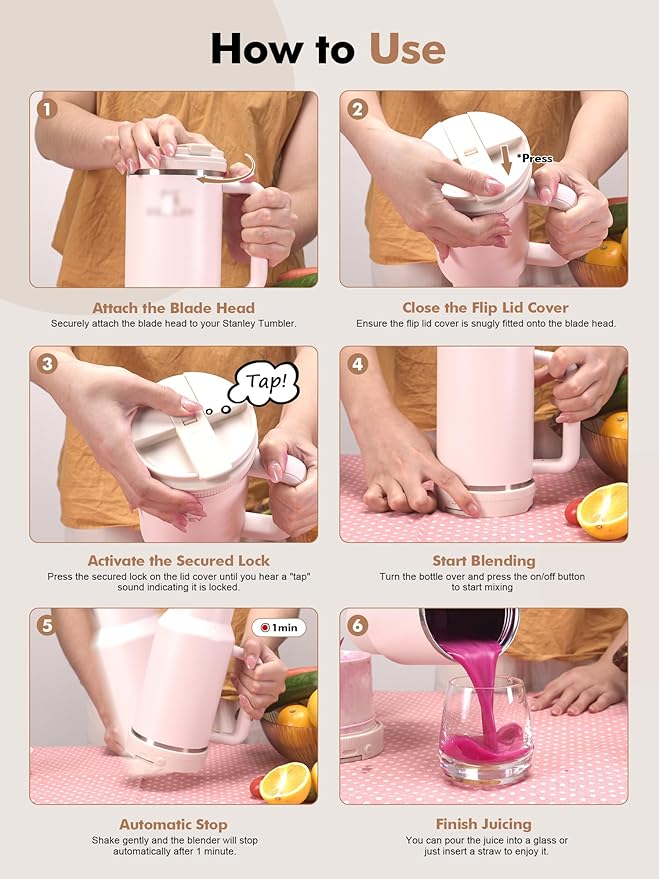 How to Use

1

Attach the Blade Head
Securely attach the blade head to your Stanley Tumbler.

2

*Press

Close the Flip Lid Cover
Ensure the flip lid cover is snugly fitted onto the blade head.

3

Tap!

Activate the Secured Lock
Press the secured lock on the lid cover until you hear a "tap" sound indicating it is locked.

4

Start Blending
Turn the bottle over and press the on/off button to start mixing

5

1min

Automatic Stop
Shake gently and the blender will stop automatically after 1 minute.

6

Finish Juicing
You can pour the juice into a glass or just insert a straw to enjoy it.