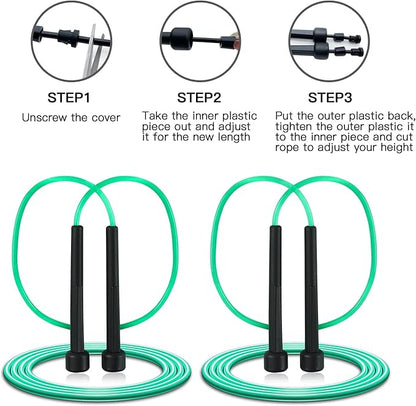 STEP1

Unscrew the cover

STEP2

Take the inner plastic piece out and adjust it for the new length

STEP3

Put the outer plastic back, tighten the outer plastic it to the inner piece and cut rope to adjust your height