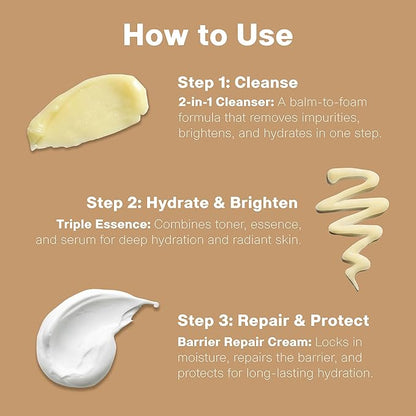 How to Use

Step 1: Cleanse

2-in-1 Cleanser: A balm-to-foam formula that removes impurities, brightens, and hydrates in one step.

Step 2: Hydrate & Brighten

Triple Essence: Combines toner, essence, and serum for deep hydration and radiant skin.

Step 3: Repair & Protect

Barrier Repair Cream: Locks in moisture, repairs the barrier, and protects for long-lasting hydration.