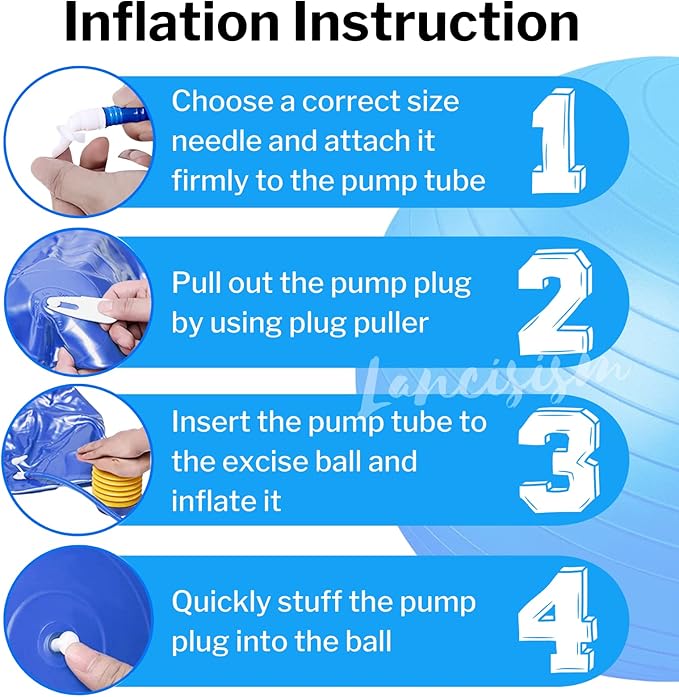 Inflation Instruction

Choose a correct size needle and attach it firmly to the pump tube

1

Pull out the pump plug by using plug puller

2

Lancisism

Insert the pump tube to the excise ball and inflate it

3

Quickly stuff the pump plug into the ball

4