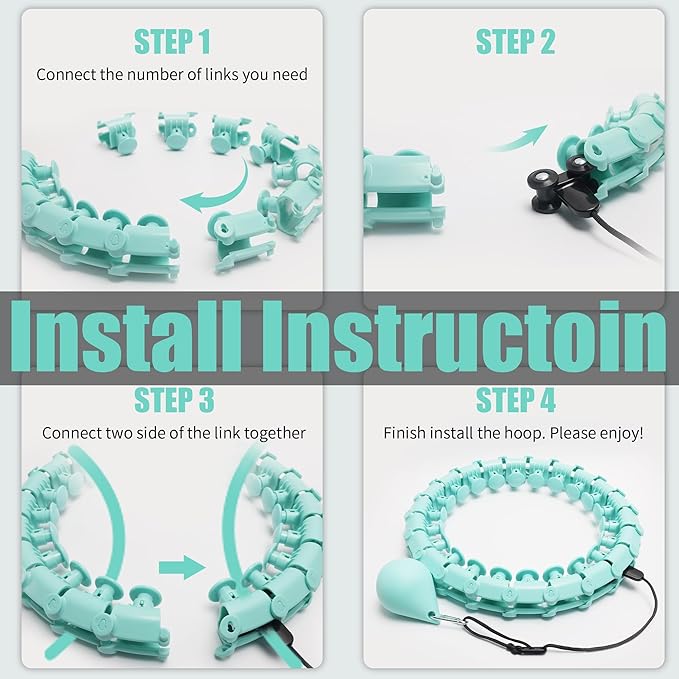 STEP 1
Connect the number of links you need

STEP 2

Install Instructoin

STEP 3
Connect two side of the link together

STEP 4
Finish install the hoop. Please enjoy!