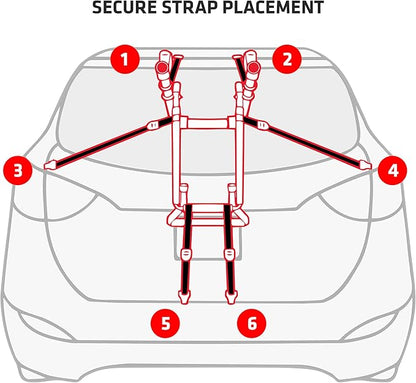 SECURE STRAP PLACEMENT

1

2

3

4

5

6