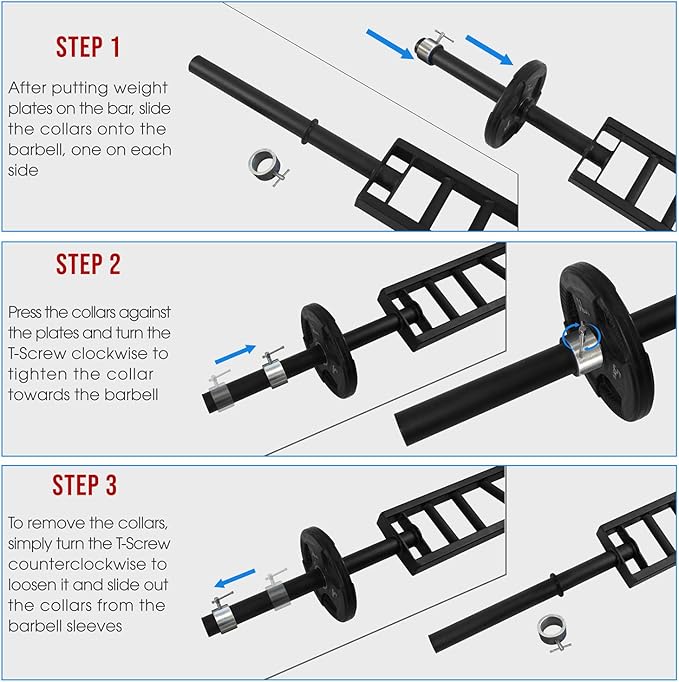 STEP 1

After putting weight plates on the bar, slide the collars onto the barbell, one on each side

STEP 2

Press the collars against the plates and turn the T-Screw clockwise to tighten the collar towards the barbell

STEP 3

To remove the collars, simply turn the T-Screw counterclockwise to loosen it and slide out the collars from the barbell sleeves