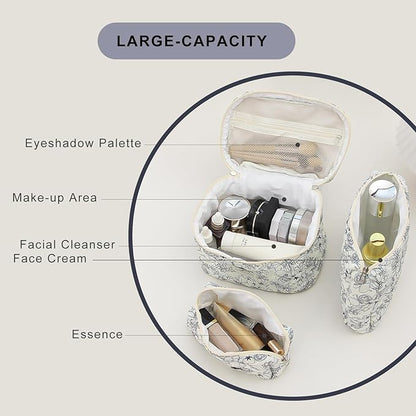 LARGE-CAPACITY

Eyeshadow Palette

Make-up Area

Facial Cleanser

Face Cream

Essence