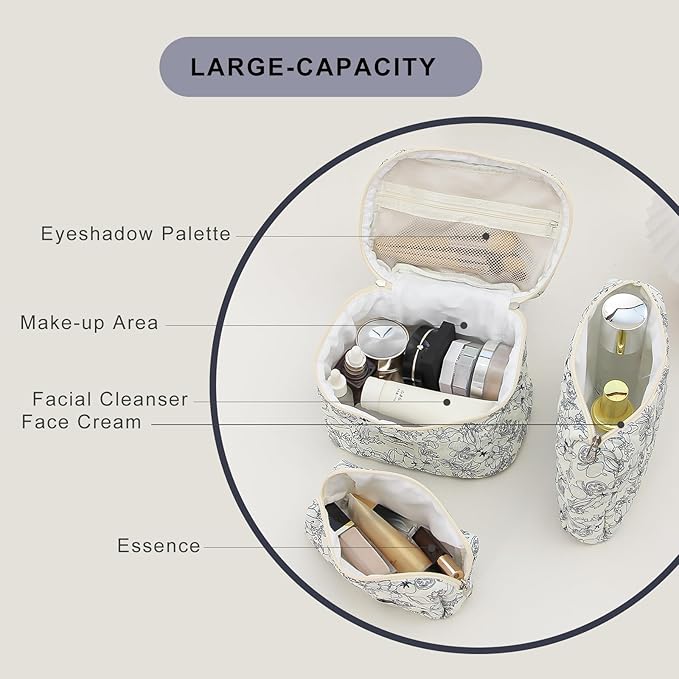 LARGE-CAPACITY

Eyeshadow Palette

Make-up Area

Facial Cleanser

Face Cream

Essence