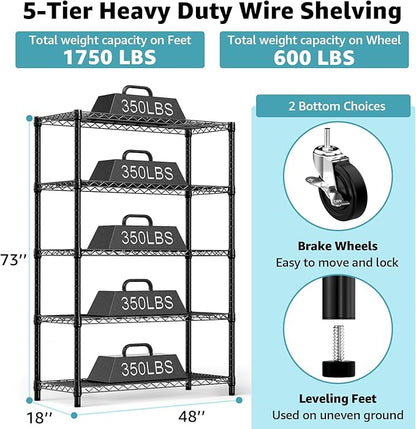 5-Tier Heavy Duty Wire Shelving

Total weight capacity on Feet
1750 LBS

Total weight capacity on Wheel
600 LBS

350LBS

350LBS

350LBS

350LBS

350LBS

73''

18''

48''

2 Bottom Choices

Brake Wheels
Easy to move and lock

Leveling Feet
Used on uneven ground