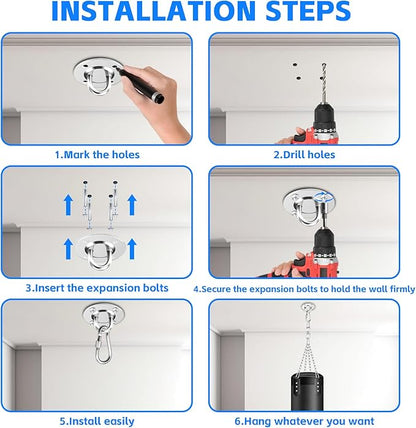 INSTALLATION STEPS

1.Mark the holes

2.Drill holes

3.Insert the expansion bolts

4.Secure the expansion bolts to hold the wall firmly

5.Install easily

6.Hang whatever you want