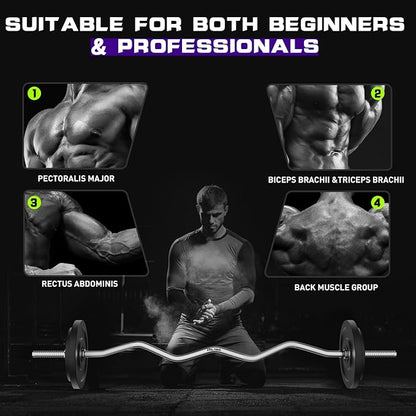 SUITABLE FOR BOTH BEGINNERS
& PROFESSIONALS

1
PECTORALIS MAJOR

2
BICEPS BRACHII &TRICEPS BRACHII

3
RECTUS ABDOMINIS

4
BACK MUSCLE GROUP