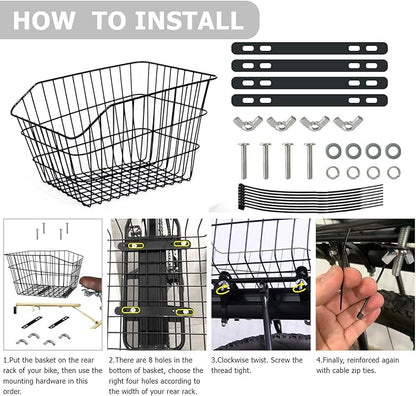 HOW TO INSTALL

1.Put the basket on the rear rack of your bike, then use the mounting hardware in this order.

2.There are 8 holes in the bottom of basket, choose the right four holes according to the width of your rear rack.

3.Clockwise twist. Screw the thread tight.

4.Finally, reinforced again with cable zip ties.