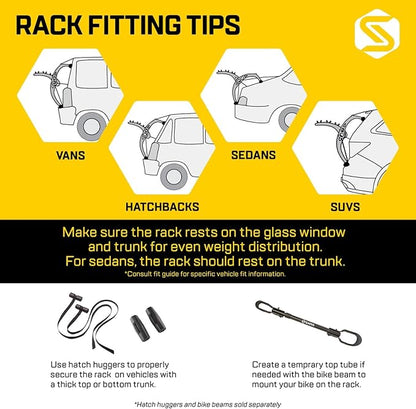 RACK FITTING TIPS

VANS

HATCHBACKS

SEDANS

SUVS

Make sure the rack rests on the glass window and trunk for even weight distribution. For sedans, the rack should rest on the trunk.

*Consult fit guide for specific vehicle fit information.

Use hatch huggers to properly secure the rack on vehicles with a thick top or bottom trunk.

Create a temprary top tube if needed with the bike beam to mount your bike on the rack.

*Hatch huggers and bike beams sold separately