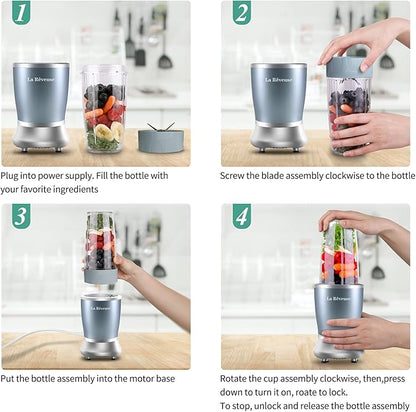 1

La Rêveuse

Plug into power supply. Fill the bottle with your favorite ingredients

2

La Rêveuse

Screw the blade assembly clockwise to the bottle

3

La Rêveuse

Put the bottle assembly into the motor base

4

La Rêveuse

Rotate the cup assembly clockwise, then,press down to turn it on, roate to lock.
To stop, unlock and release the bottle assembly