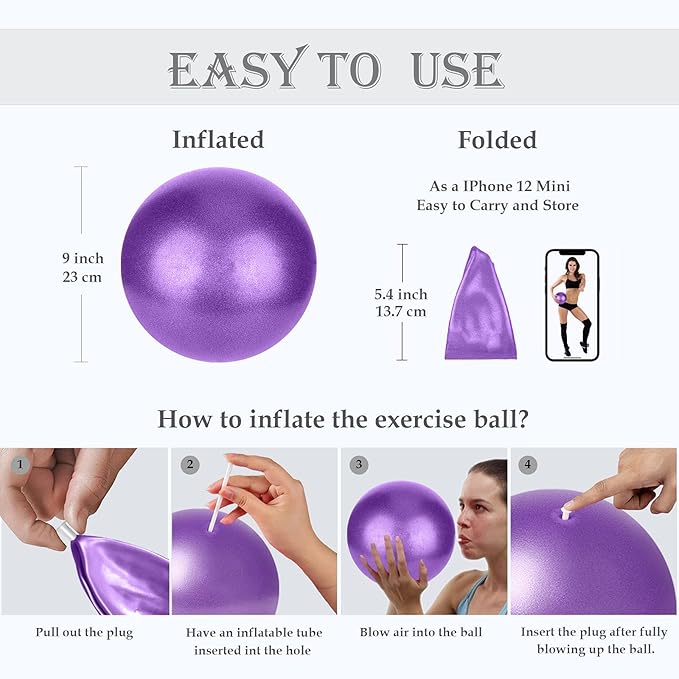 EASY TO USE

Inflated

9 inch
23 cm

Folded

As a IPhone 12 Mini
Easy to Carry and Store

5.4 inch
13.7 cm

How to inflate the exercise ball?

1

Pull out the plug

2

Have an inflatable tube inserted int the hole

3

Blow air into the ball

4

Insert the plug after fully blowing up the ball.