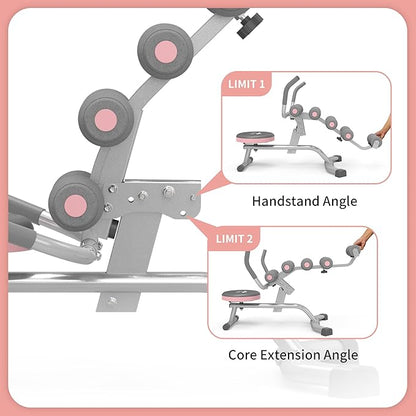 LIMIT 1

Handstand Angle

LIMIT 2

Core Extension Angle