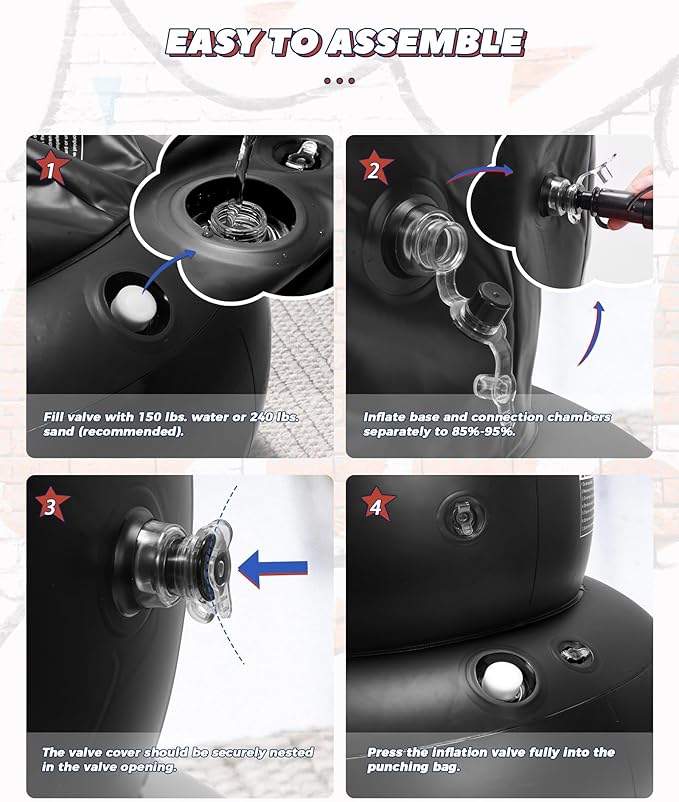 EASY TO ASSEMBLE

1

Fill valve with 150 lbs. water or 240 lbs. sand (recommended).

2

Inflate base and connection chambers separately to 85%-95%.

3

The valve cover should be securely nested in the valve opening.

4

Press the inflation valve fully into the punching bag.