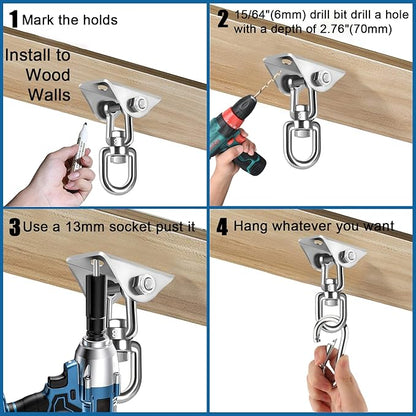 1 Mark the holds

Install to Wood Walls

2 15/64"(6mm) drill bit drill a hole with a depth of 2.76"(70mm)

3 Use a 13mm socket pust it

4 Hang whatever you want