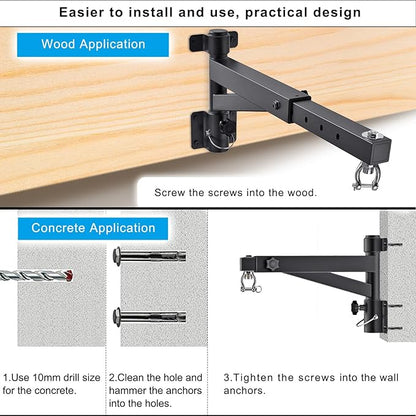 Easier to install and use, practical design

Wood Application

Screw the screws into the wood.

Concrete Application

1.Use 10mm drill size for the concrete.

2.Clean the hole and hammer the anchors into the holes.

3.Tighten the screws into the wall anchors.