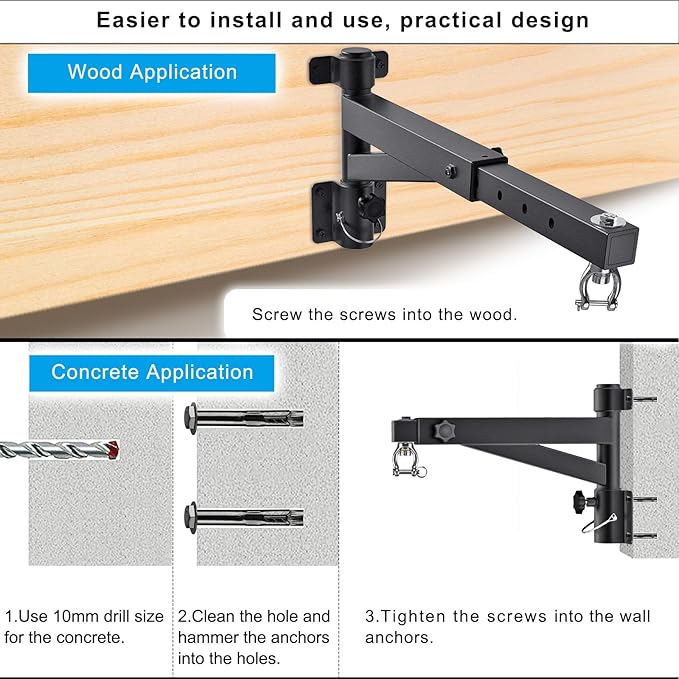 Easier to install and use, practical design

Wood Application

Screw the screws into the wood.

Concrete Application

1.Use 10mm drill size for the concrete.

2.Clean the hole and hammer the anchors into the holes.

3.Tighten the screws into the wall anchors.