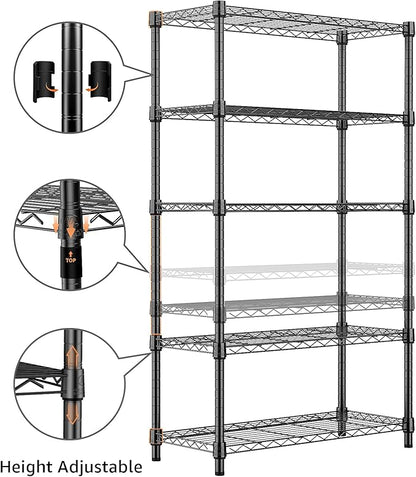 TOP

Height Adjustable