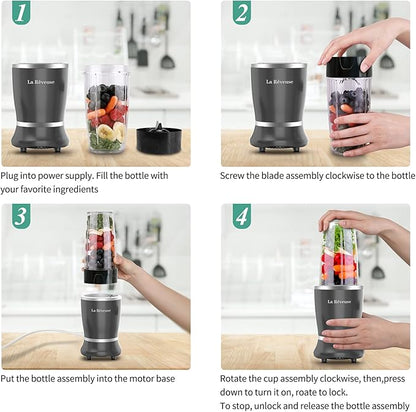 1

La Rêveuse

Plug into power supply. Fill the bottle with your favorite ingredients

2

La Rêveuse

Screw the blade assembly clockwise to the bottle

3

La Rêveuse

Put the bottle assembly into the motor base

4

La Rêveuse

Rotate the cup assembly clockwise, then,press down to turn it on, roate to lock.
To stop, unlock and release the bottle assembly