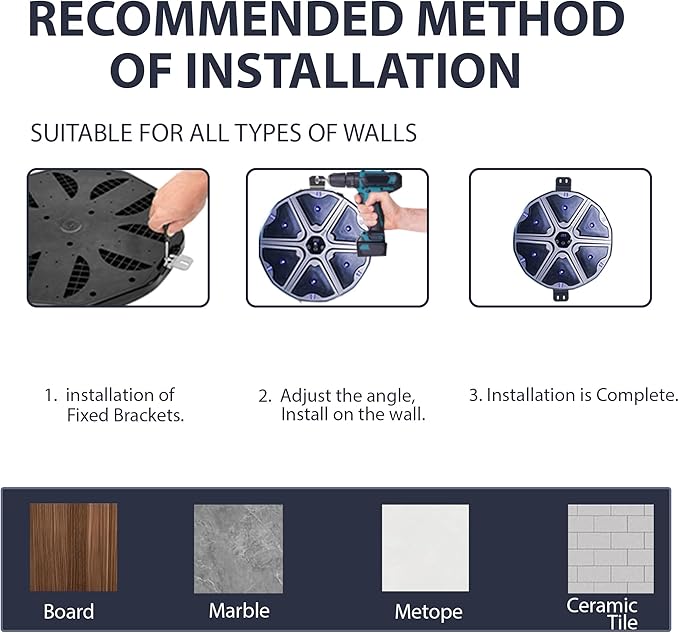 RECOMMENDED METHOD OF INSTALLATION

SUITABLE FOR ALL TYPES OF WALLS

1. installation of Fixed Brackets.

2. Adjust the angle, Install on the wall.

3. Installation is Complete.

Board

Marble

Metope

Ceramic Tile